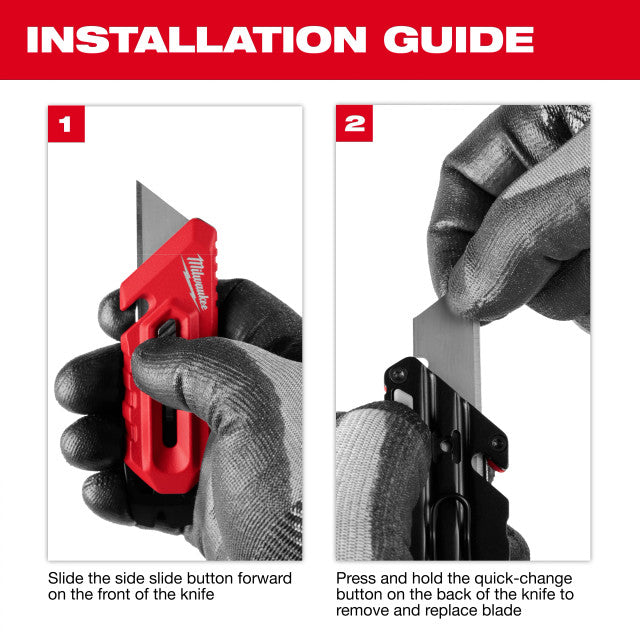 INSTALLATION GUIDE

1

Milwaukee

Slide the side slide button forward on the front of the knife

2

Press and hold the quick-change button on the back of the knife to remove and replace blade